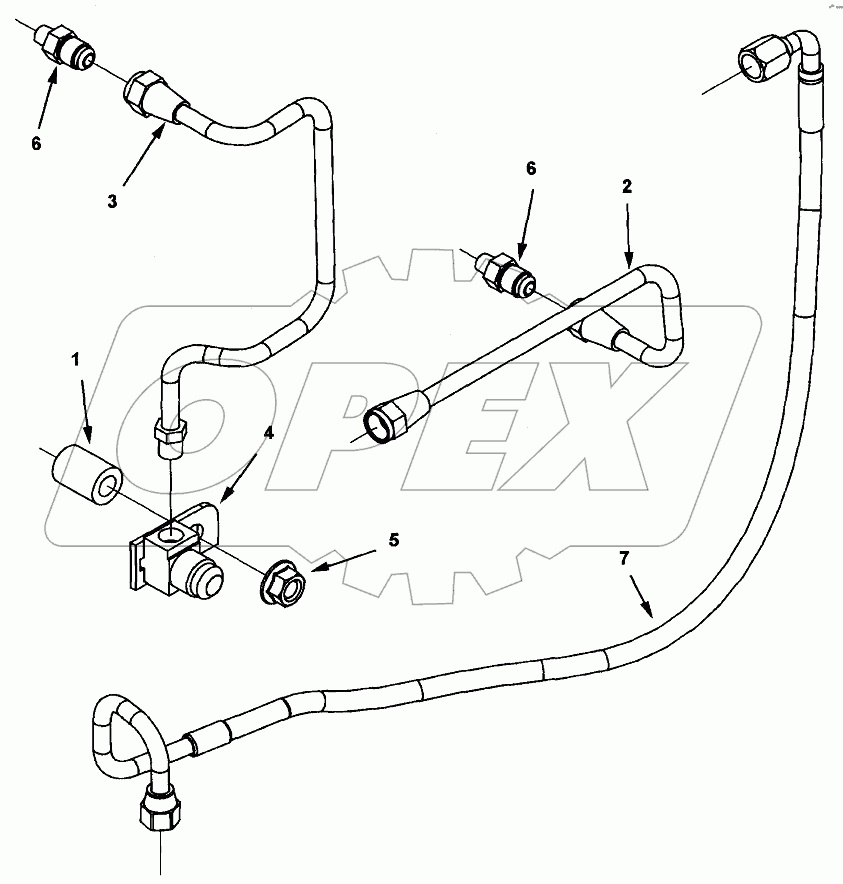 6
3
6
2
1
4
5
7
OPEX