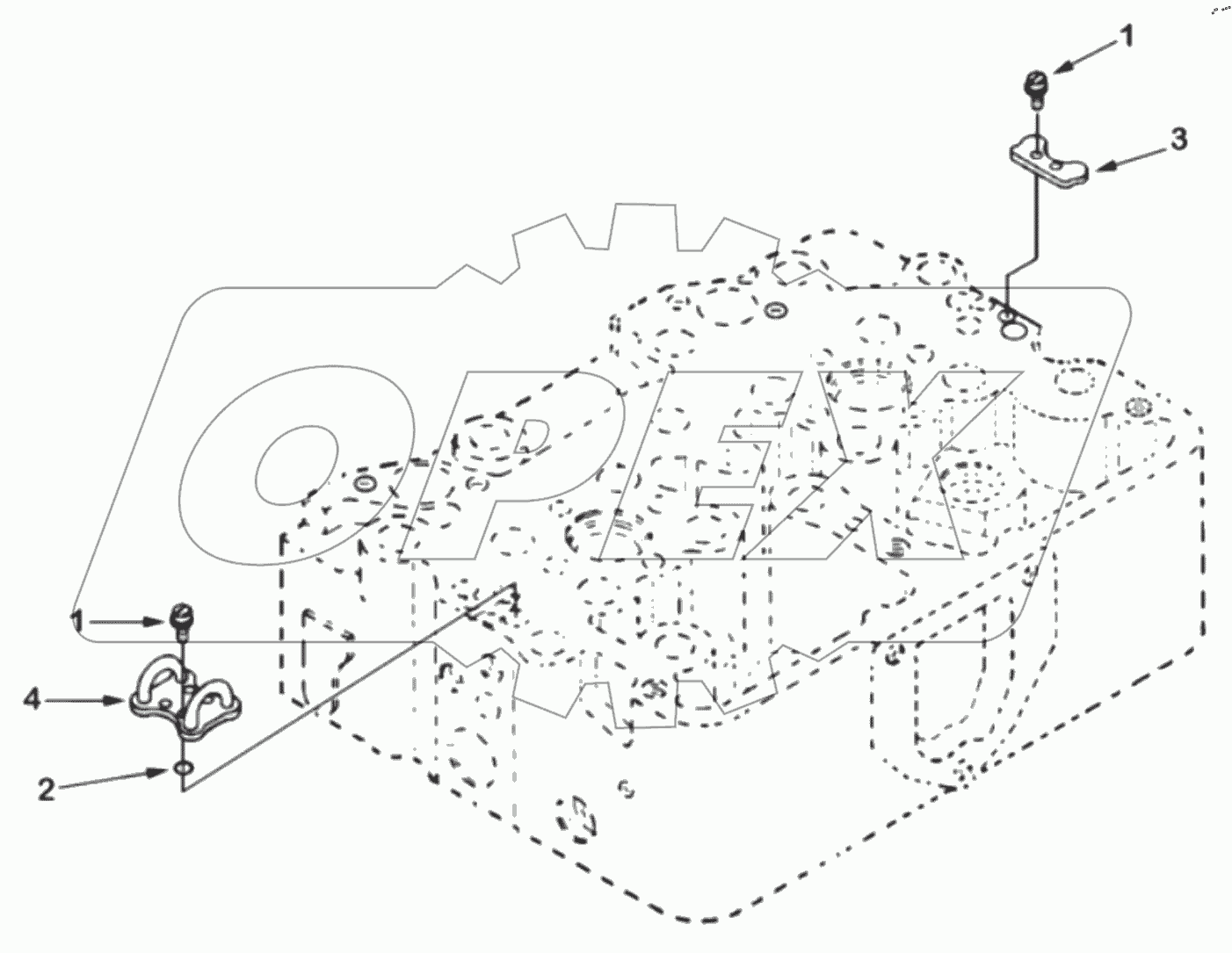 1
3
OPEX
1
4
2