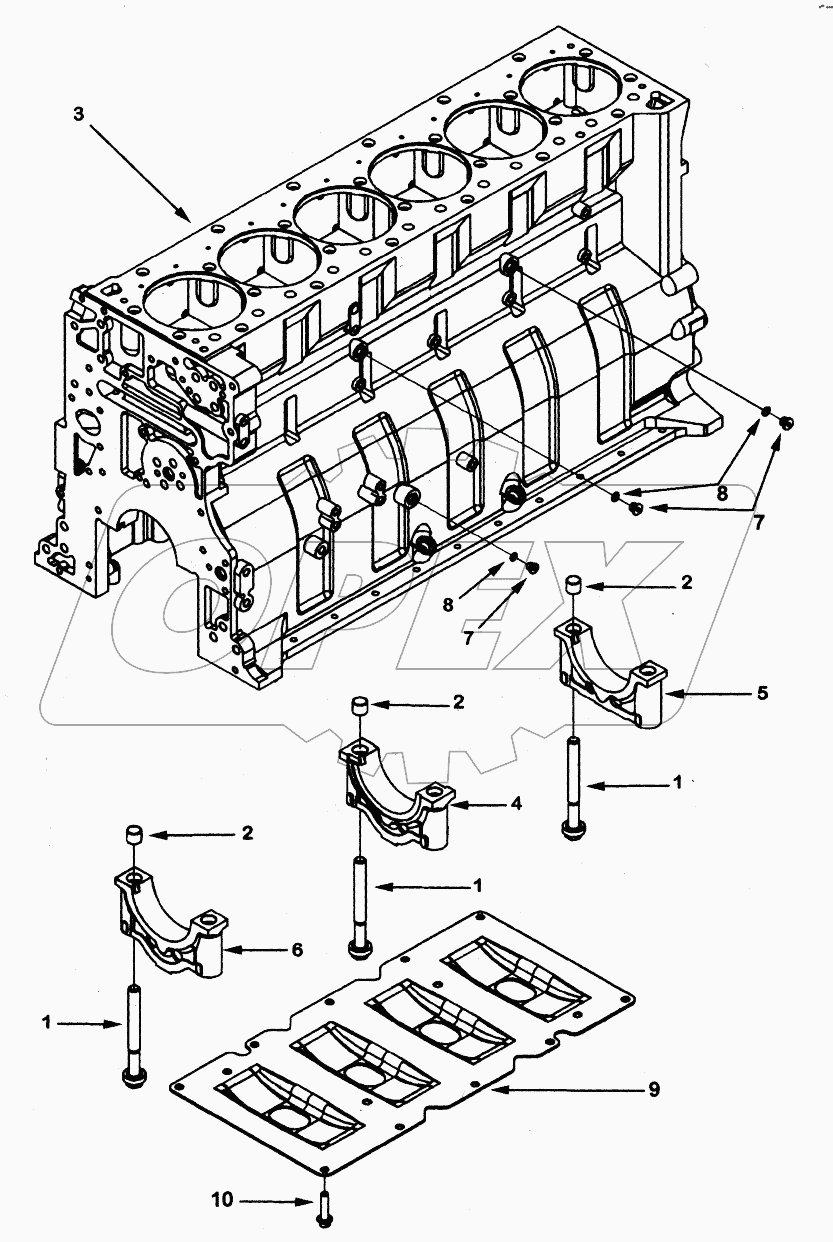 3

8

7

8

7

2

5

2

4

1

2

1

6

1

9

10

OPEX