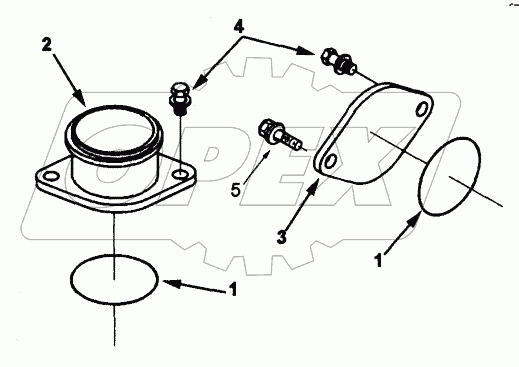 4
2
5
3
1
1
OPEX