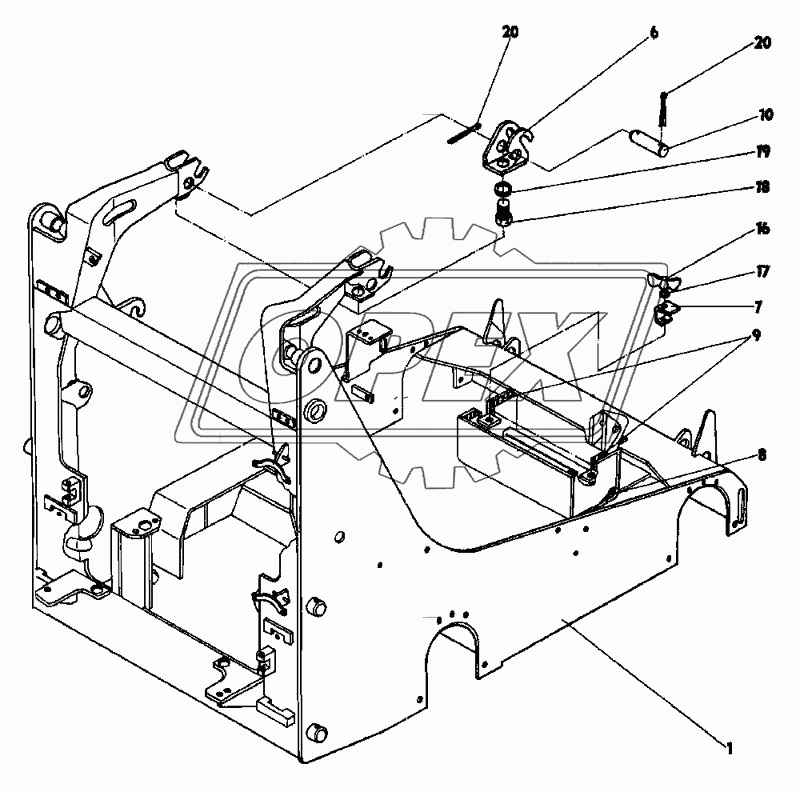 20
6
20
10
19
18
16
17
7
9
8
1
OPEX