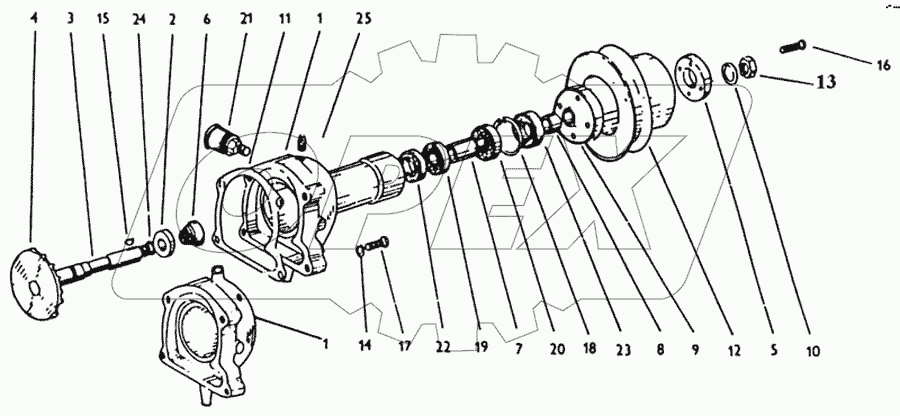 4 3 15 24 2 6 21 11 1 25

16

13

1

14 17 22 19 7 20 18 23 8 9 12 5 10