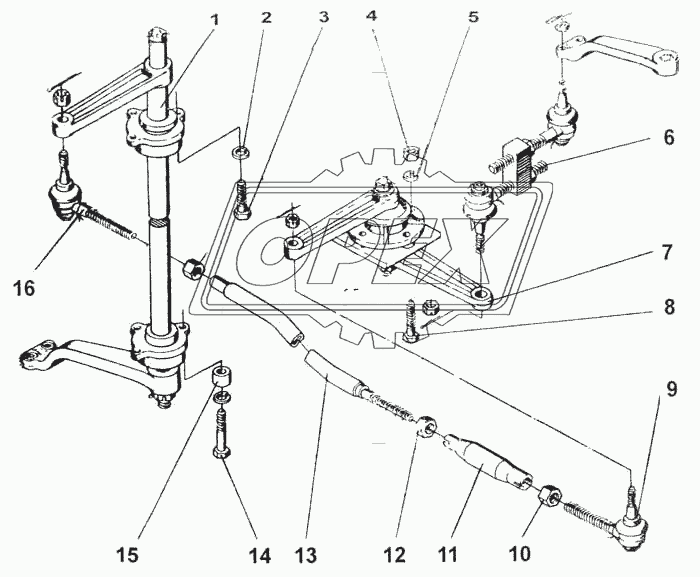 1
2
3
4
5
6
7
8
9
16
15
14
13
12
11
10
OPEX