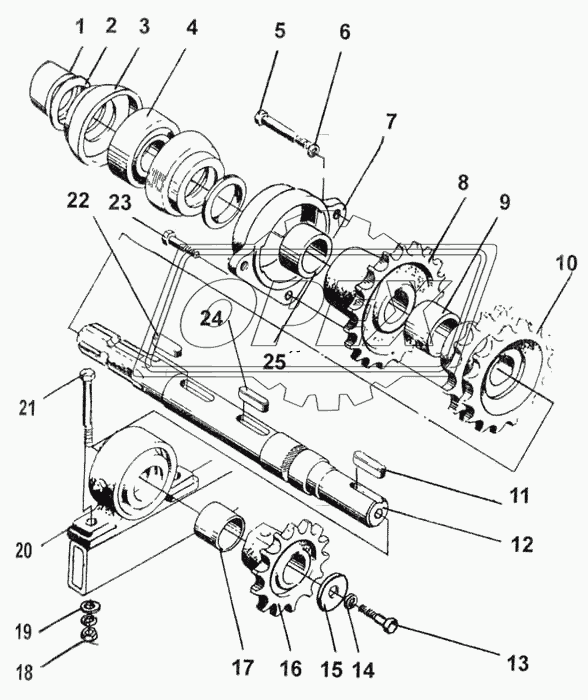 1
2
3
4
5
6
7
8
9
10
22
23
24
25
21
11
12
20
19
18
17
16
15
14
13