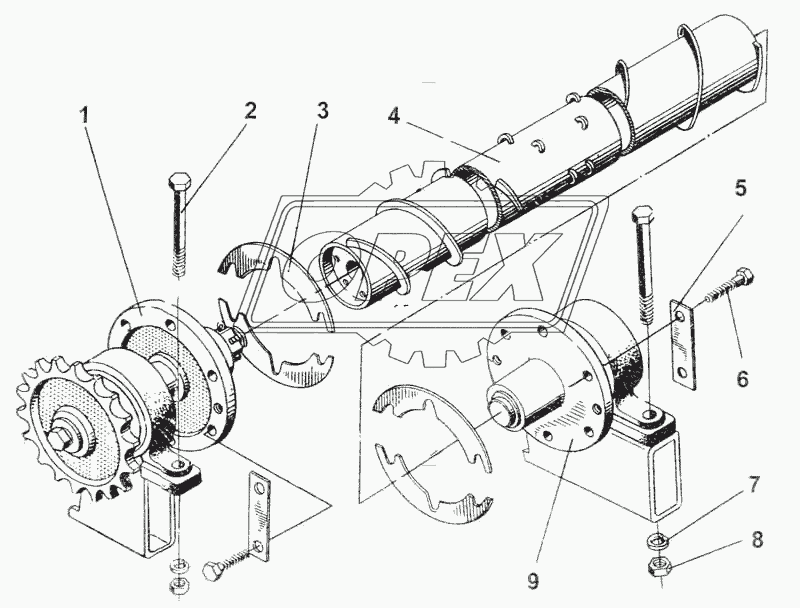 1
2
3
4
5
6
7
8
9
OREX