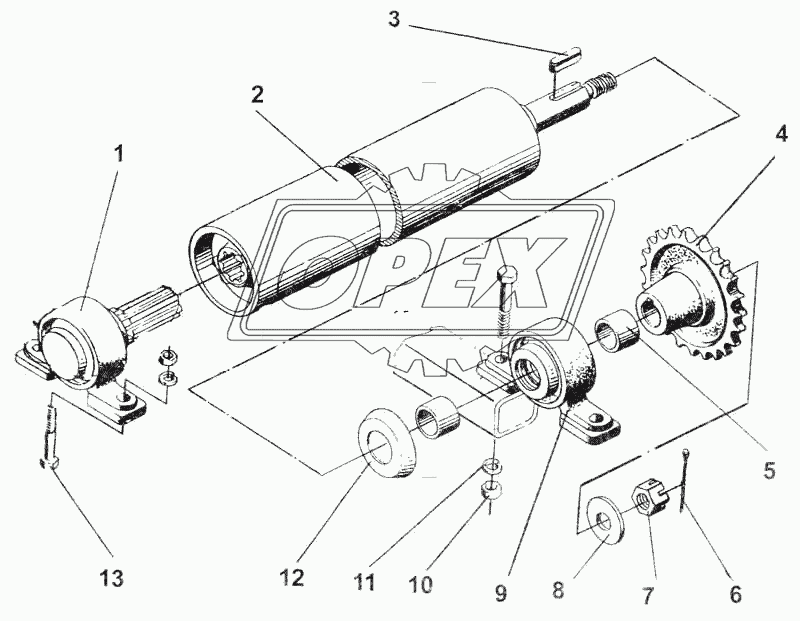 3
2
1
4
OPEX
5
13
12
11
10
9
8
7
6