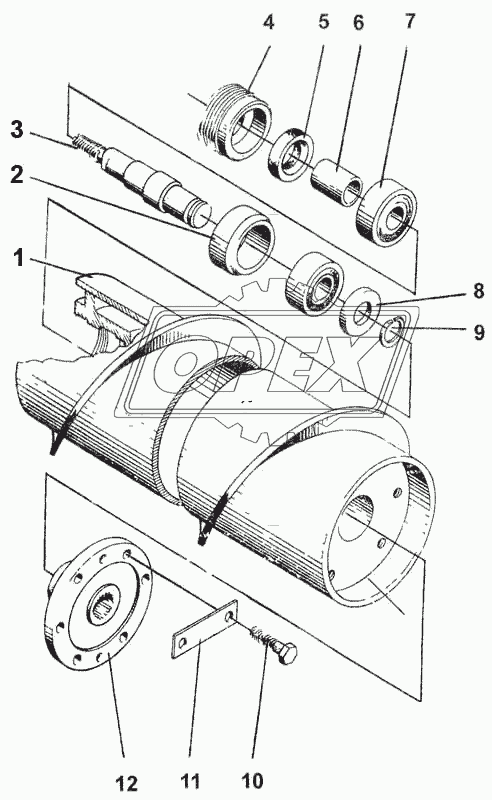 4
5
6
7
3
2
1
8
9
OPEX
12
11
10