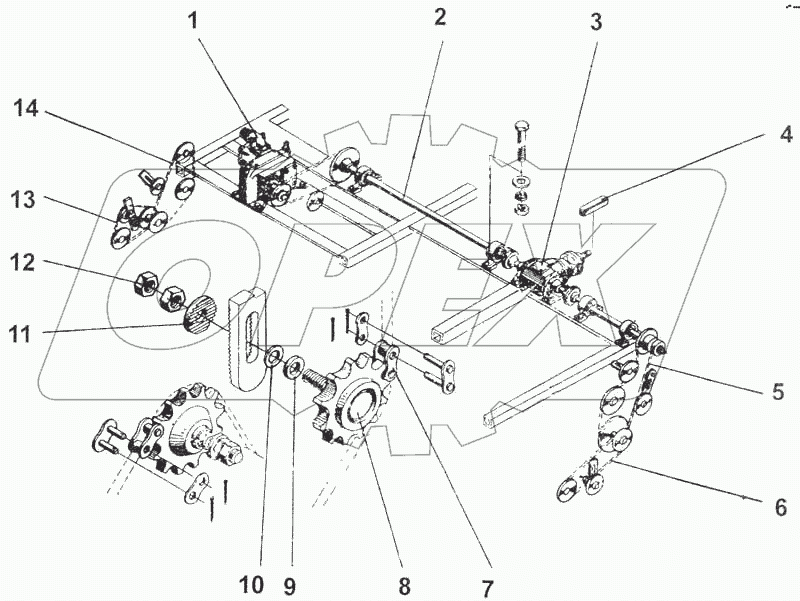 1
2
3
4
14
13
12
11
5
6
10
9
8
7
OPEX