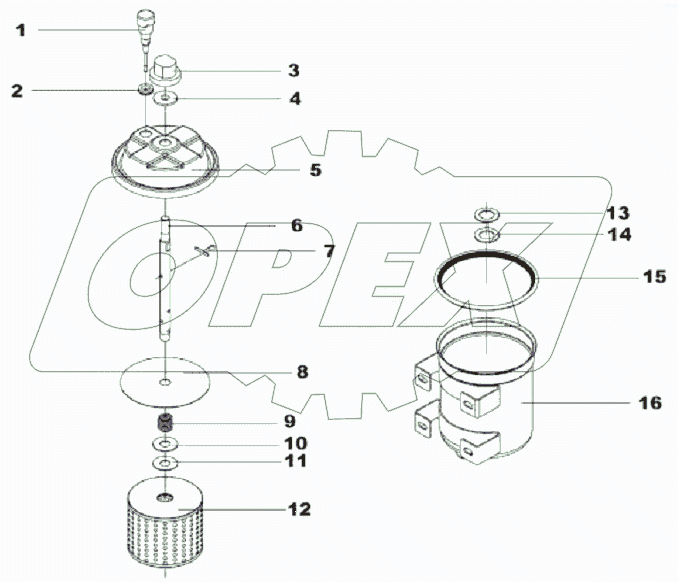 1
2
3
4
5
6
7
8
9
10
11
12
13
14
15
16
OPEX