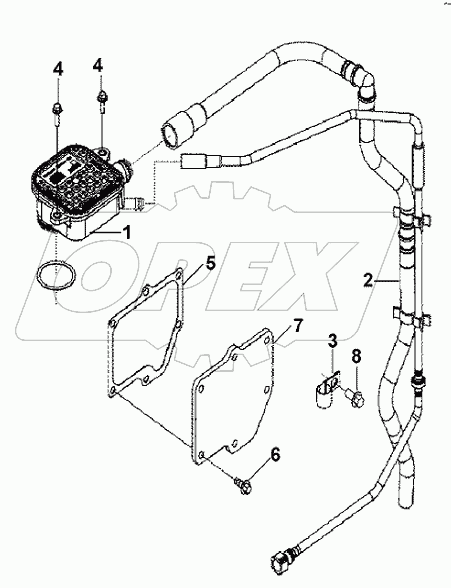 4
4
1
OPEX
5
2
7
3
8
6