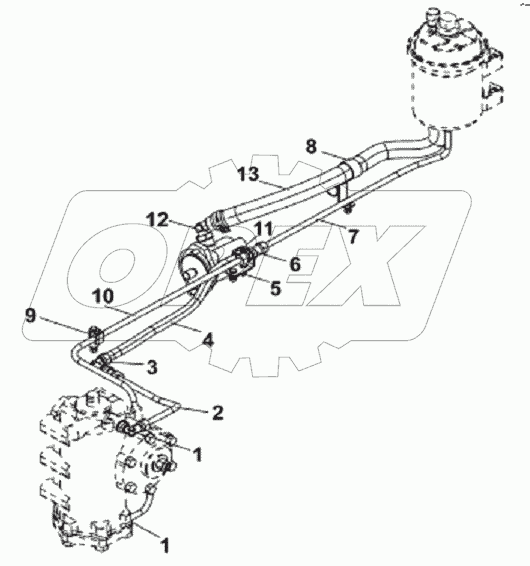 8
13
12
11
7
6
5
10
9
4
3
2
1
1
OPEX