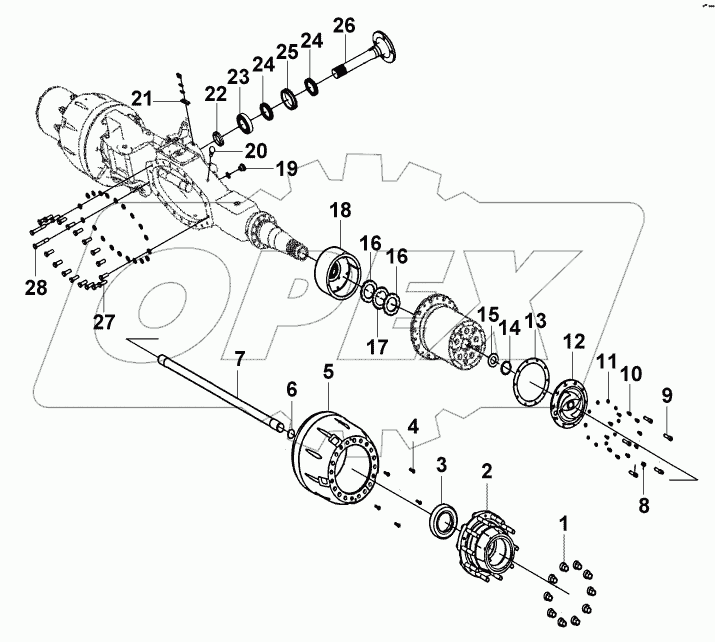 26
24
25
24
23
22
21
20
19
18
16
16
17
15
14
13
12
11
10
9
8
28
27
7
6
5
4
3
2
1
OPEX