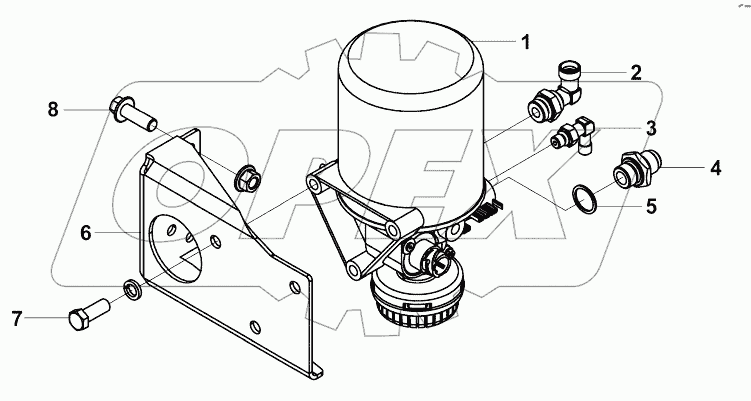 1
2
3
4
5
6
7
8
OREX