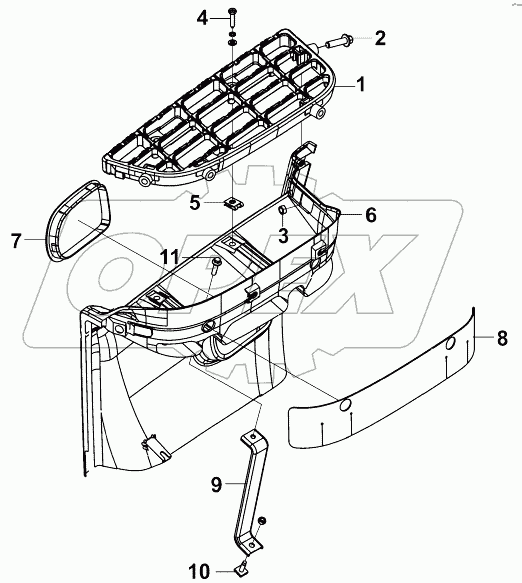 4
2
1
5
6
3
7
11
8
9
10
OPEX