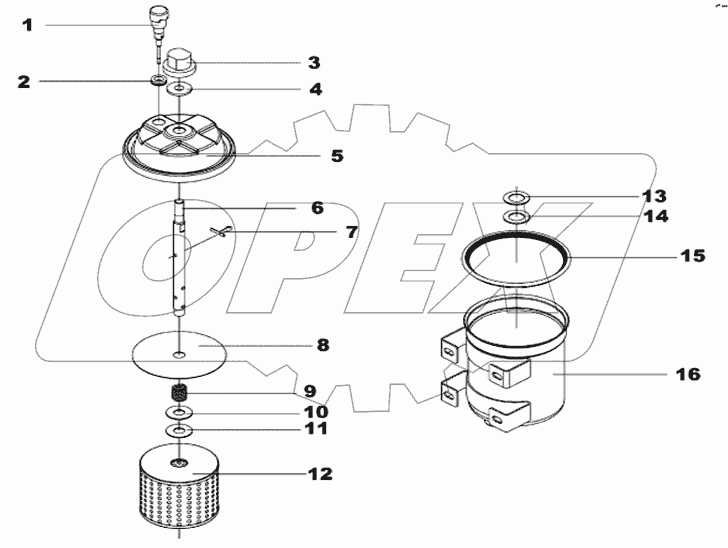 1
2
3
4
5
6
7
8
9
10
11
12
13
14
15
16
OPEX