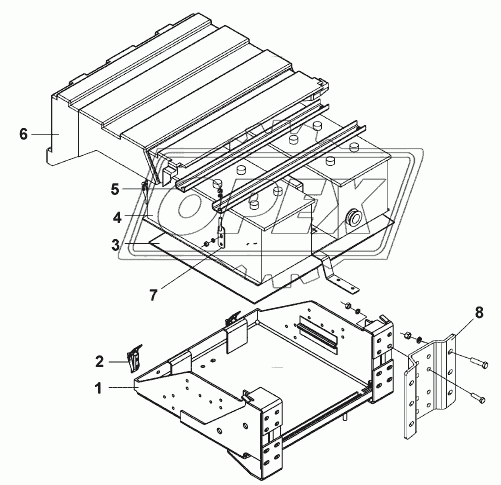 6
5
4
3
7
8
2
1
OPEX