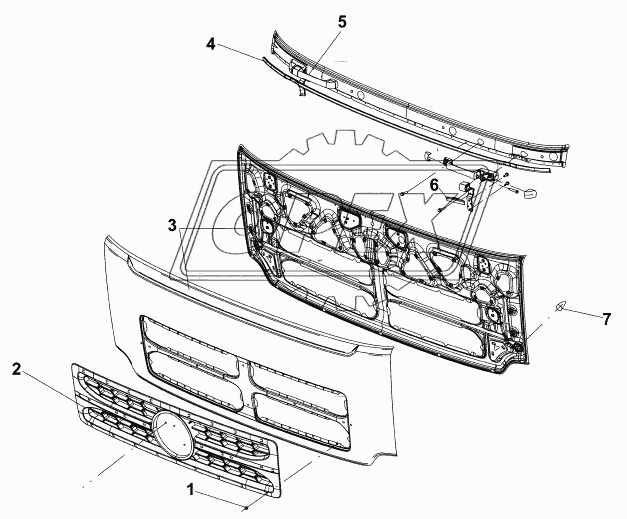 5
4
6
3
7
2
1