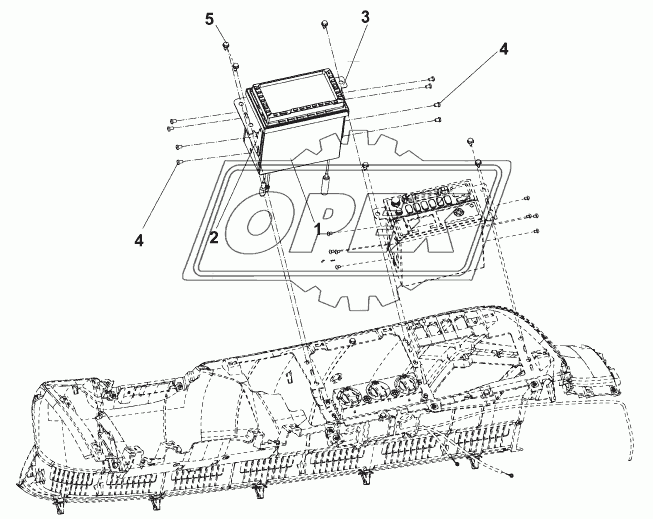 5
3
4
4
2
1
OPEX