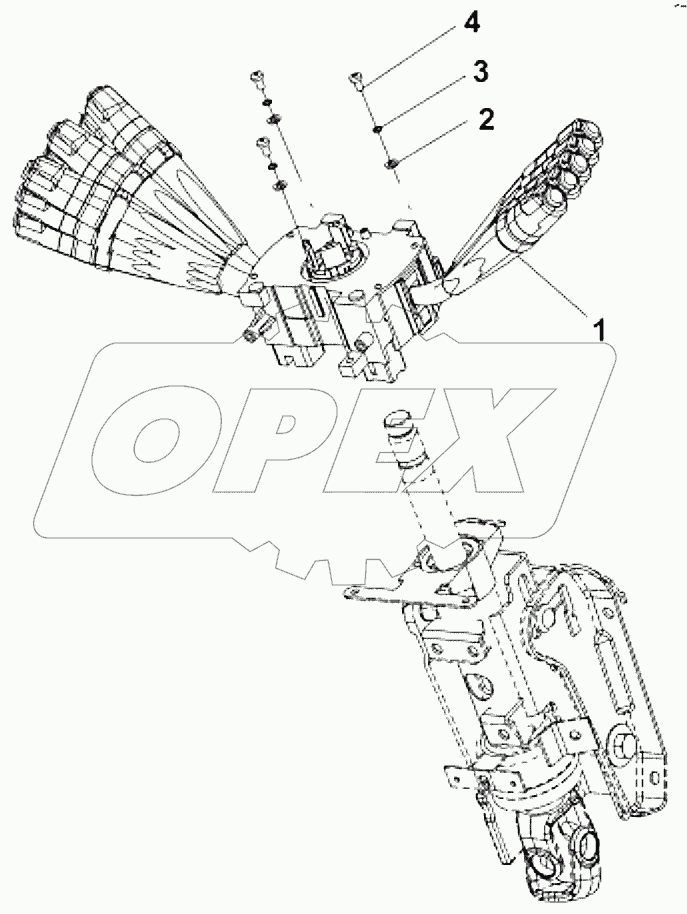 4
3
2
1
OPEX