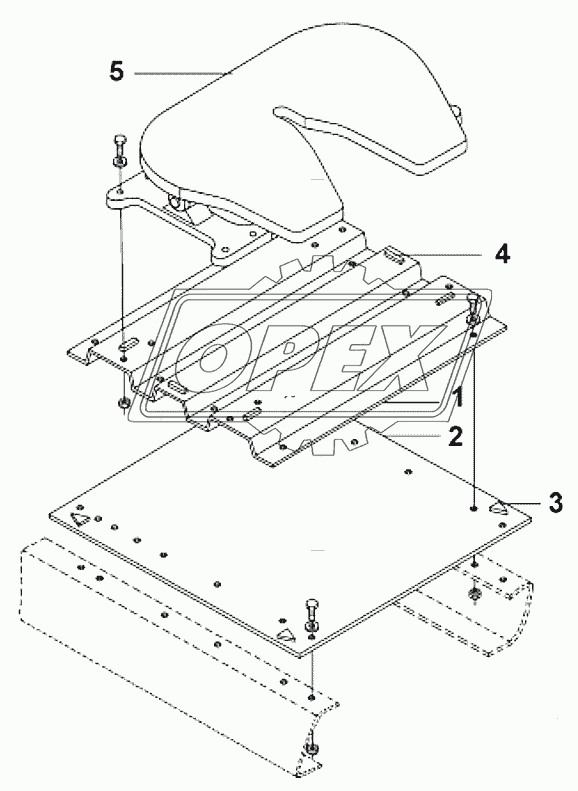 5
4
OPEX
1
2
3