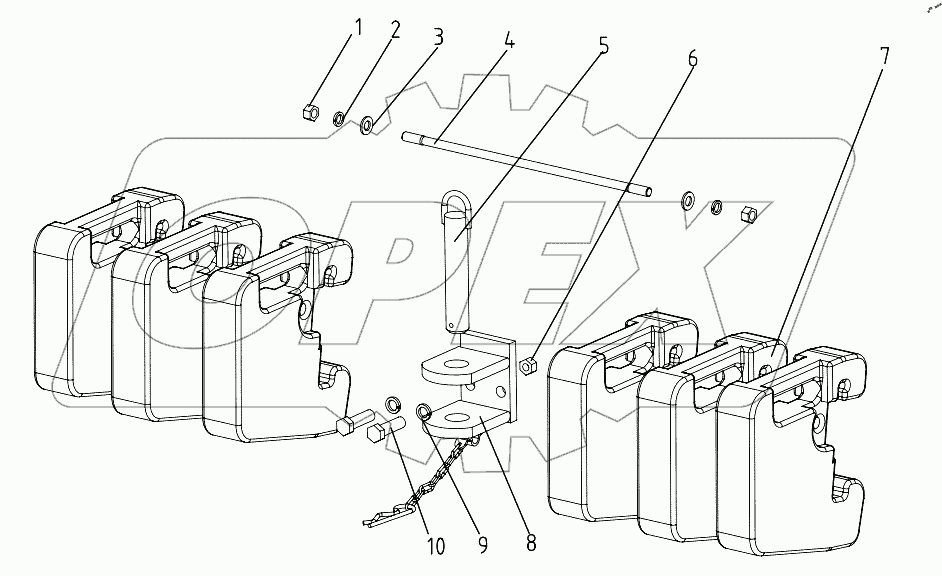 1
2
3
4
5
6
7
OPEX
10
9
8