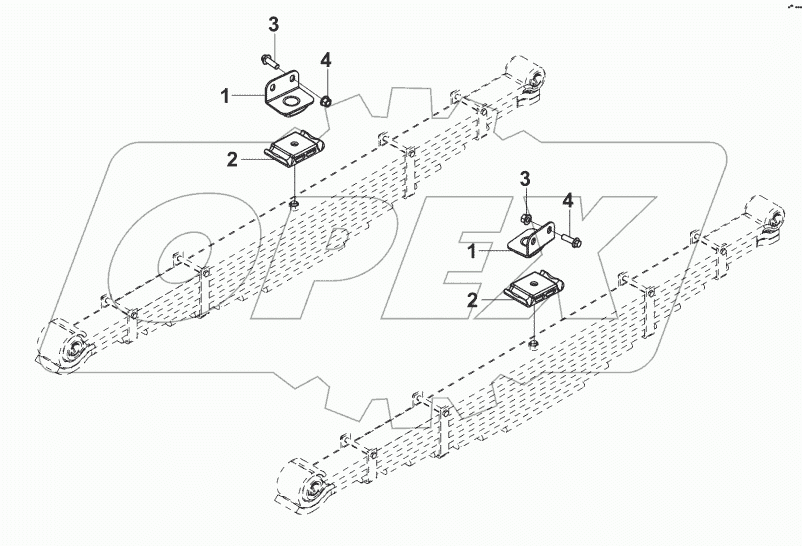 3
4
1
2
3
4
1
2
OPEX