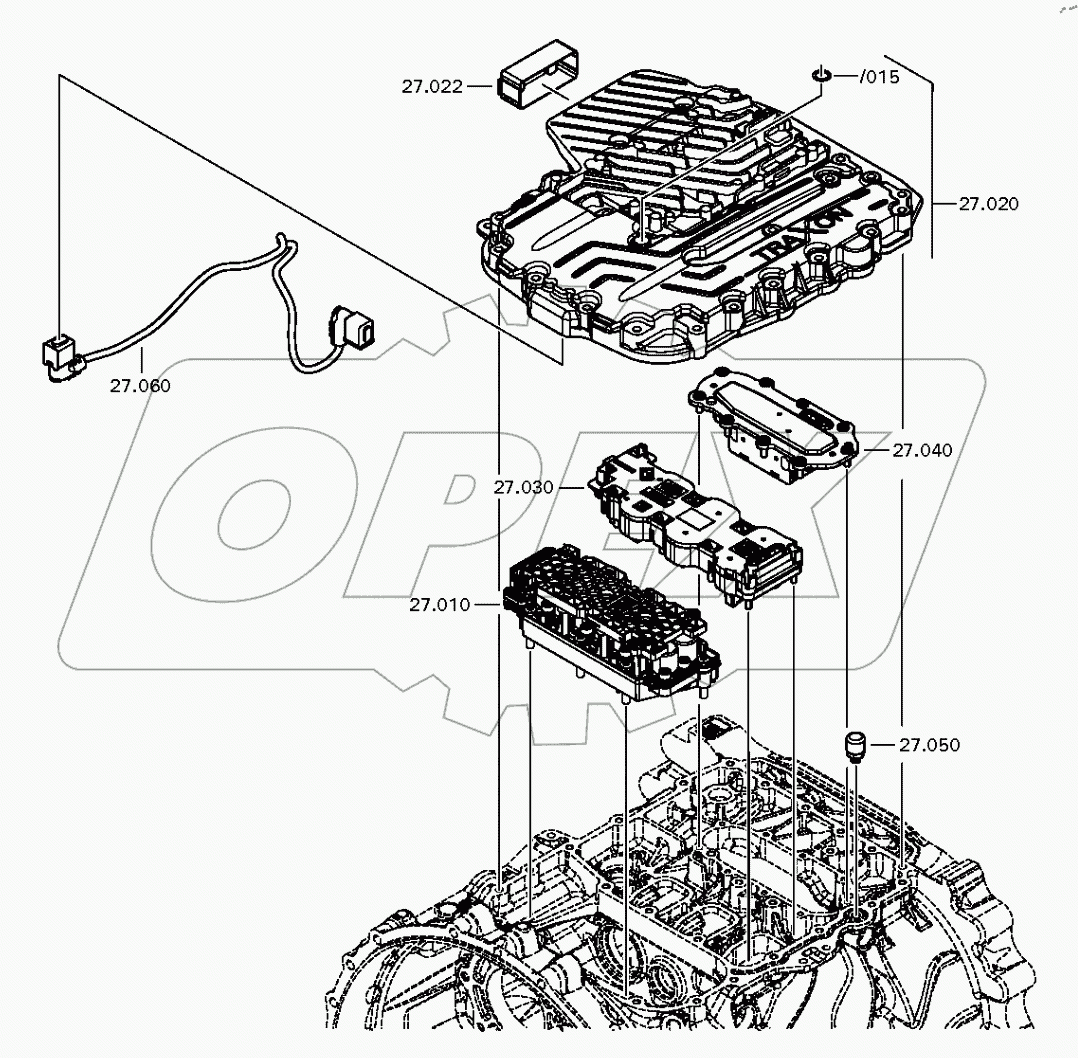 27.022
/015
27.020
TRAXON
27.060
27.040
27.030
27.010
27.050
OPEX