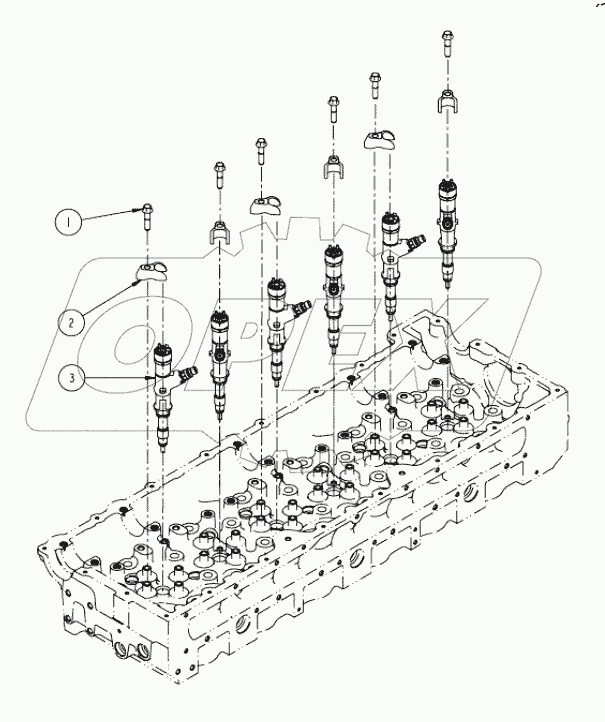 1
2
3
OPEX