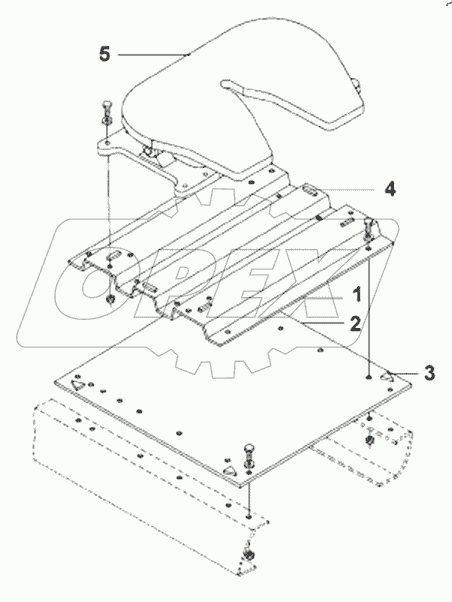 5
4
OPEX
1
2
3