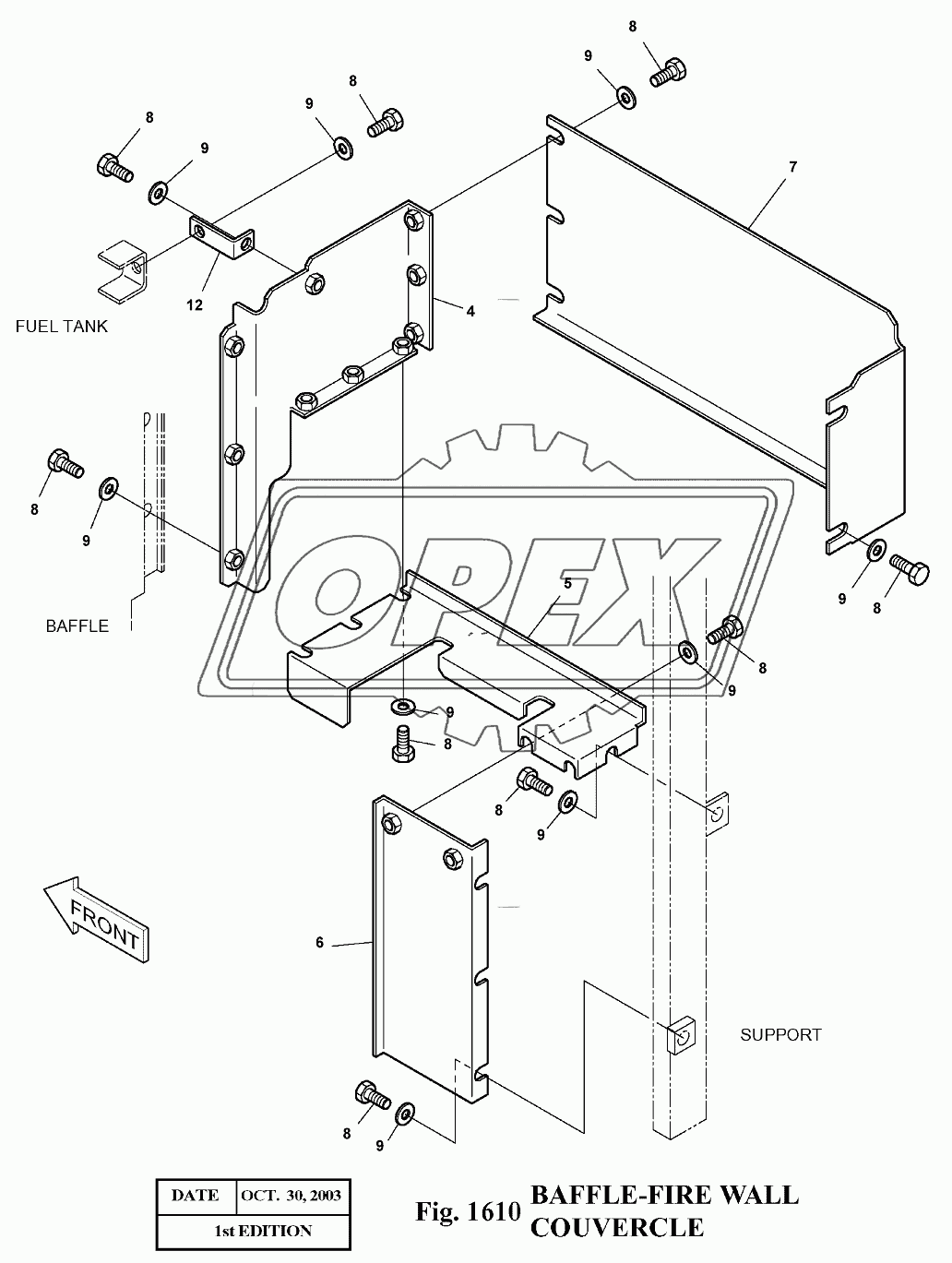 8
9
8
9
8
9
7
12
4
FUEL TANK
8
9
BAFFLE
OPEX
5
9
8
8
9
9
8
8
9
FRONT
6
SUPPORT
8
9

| DATE | OCT. 30, 2003 |
|---|---|
| 1st EDITION | |

Fig. 1610 BAFFLE-FIRE WALL COUVERCLE