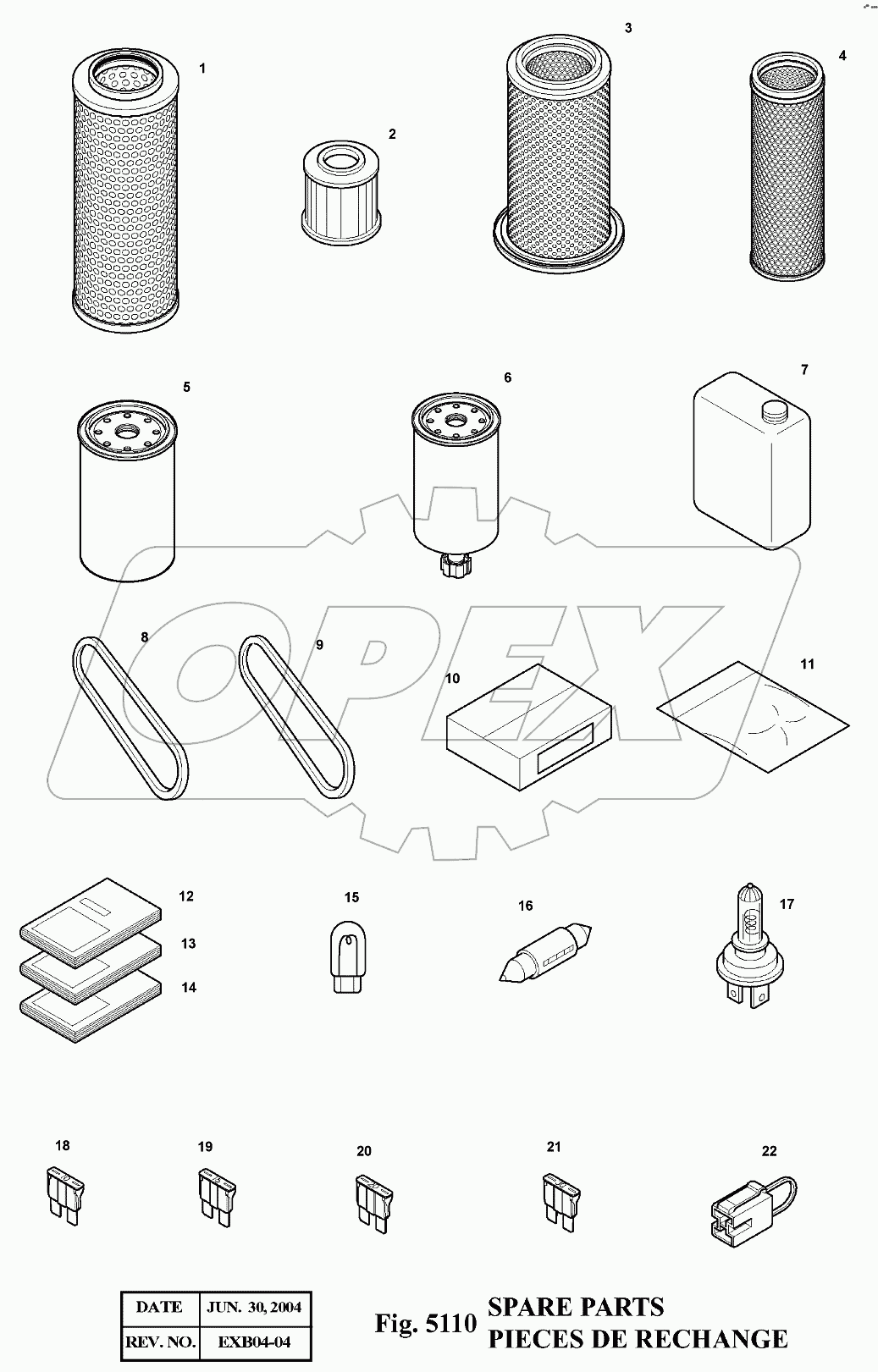 1
2
3
4
5
6
7
OPEX
8
9
10
11
12
13
14
15
16
17
18
19
20
21
22

| DATE | JUN. 30, 2004 |
|---|---|
| REV. NO. | EXB04-04 |

Fig. 5110 SPARE PARTS
PIECES DE RECHANGE