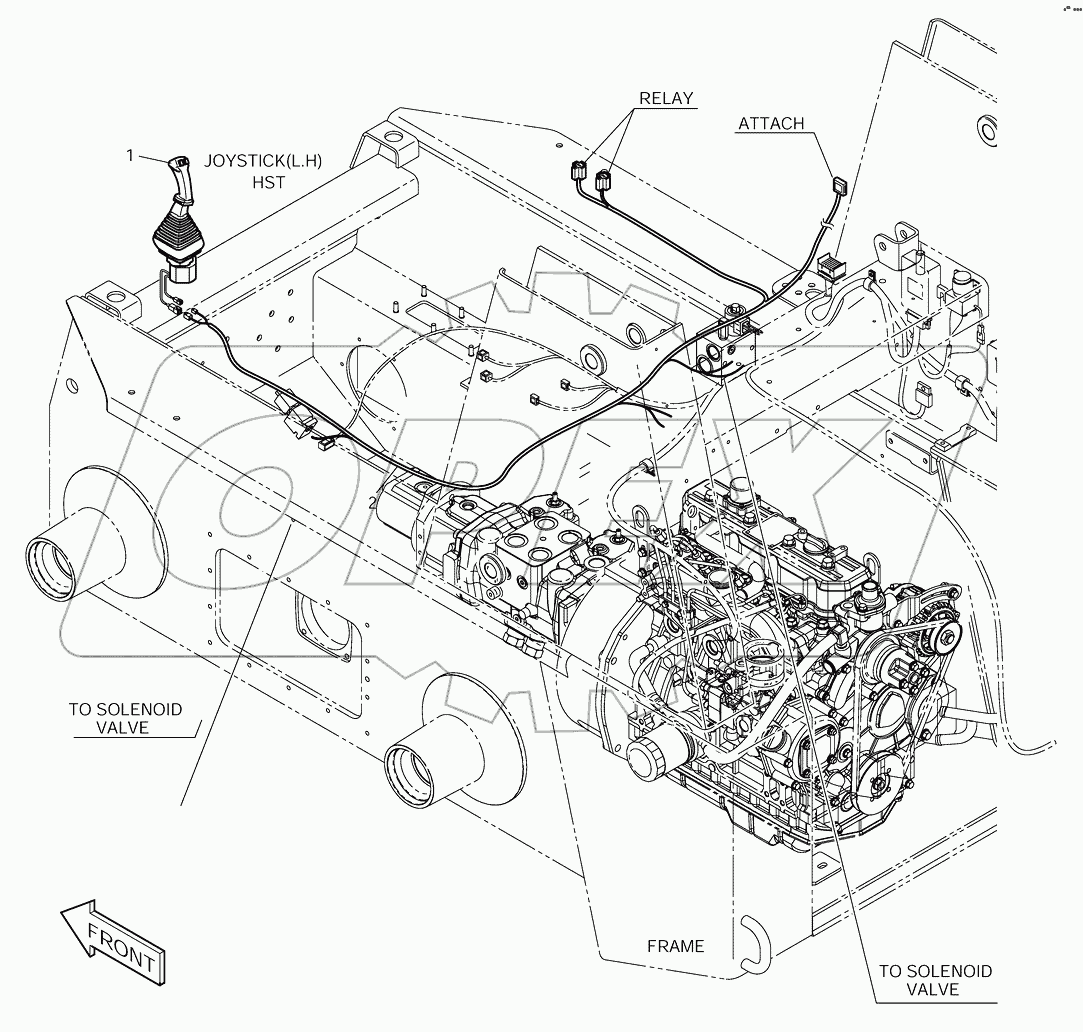 RELAY

ATTACH

1

JOYSTICK(L.H)
HST

2

TO SOLENOID
VALVE

FRONT

FRAME

TO SOLENOID
VALVE