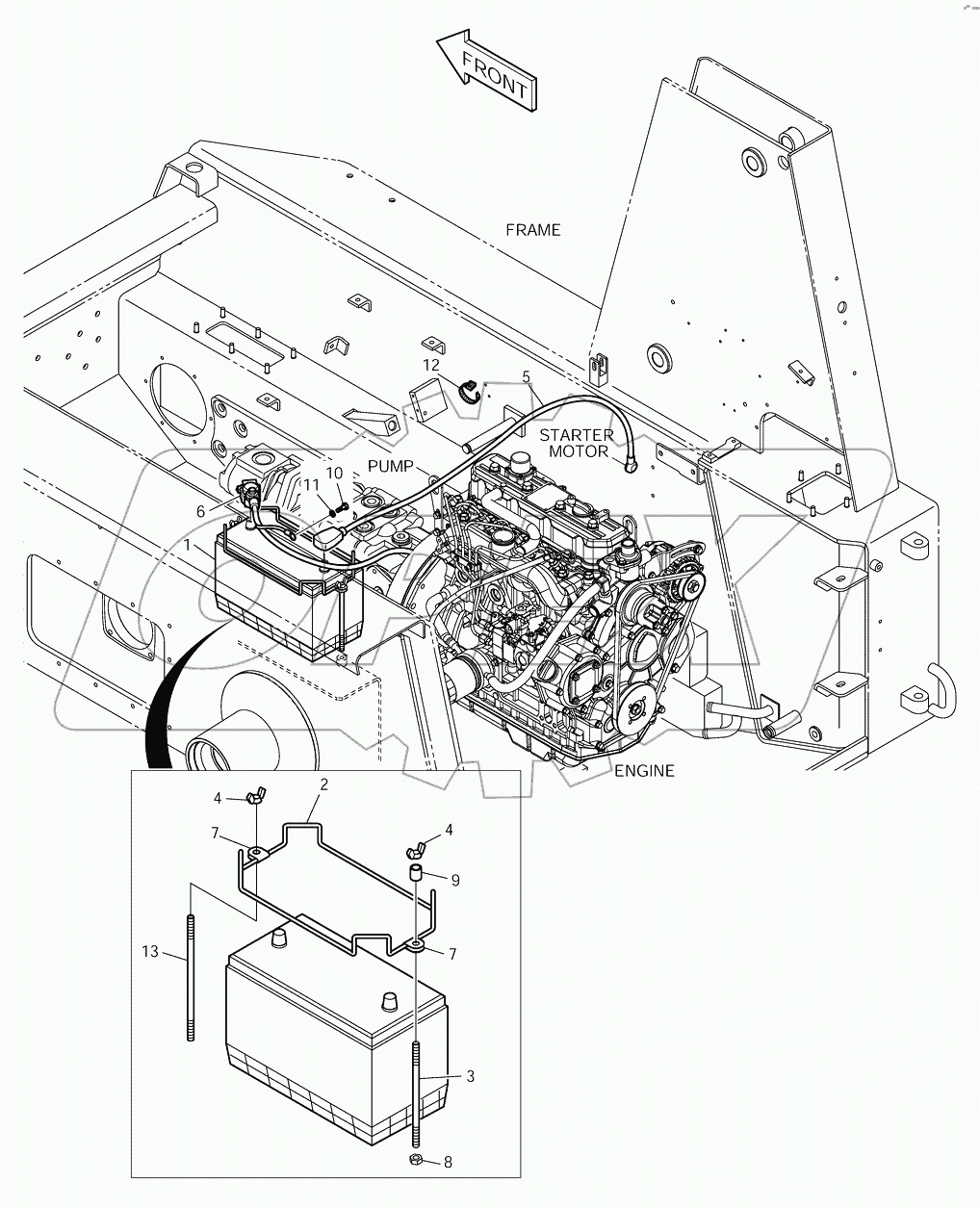 FRONT

FRAME

12

5

STARTER MOTOR

PUMP

10

11

6

1

ENGINE

4

2

7

4

9

7

13

3

8