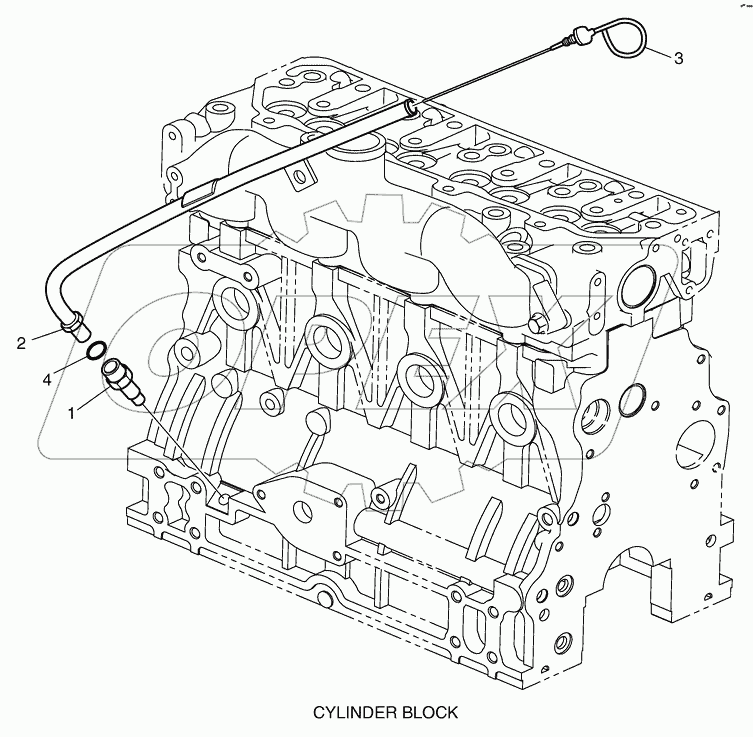 3
2
4
1
CYLINDER BLOCK