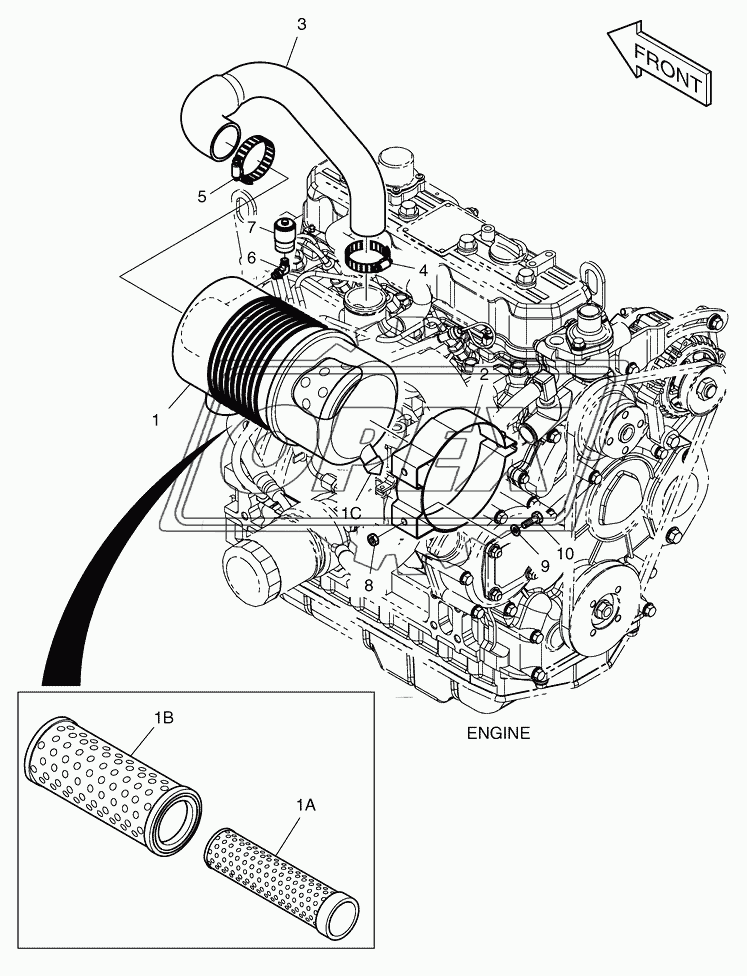 FRONT

3

5

7

6

4

1

2

1C

8

9

10

ENGINE

1B

1A