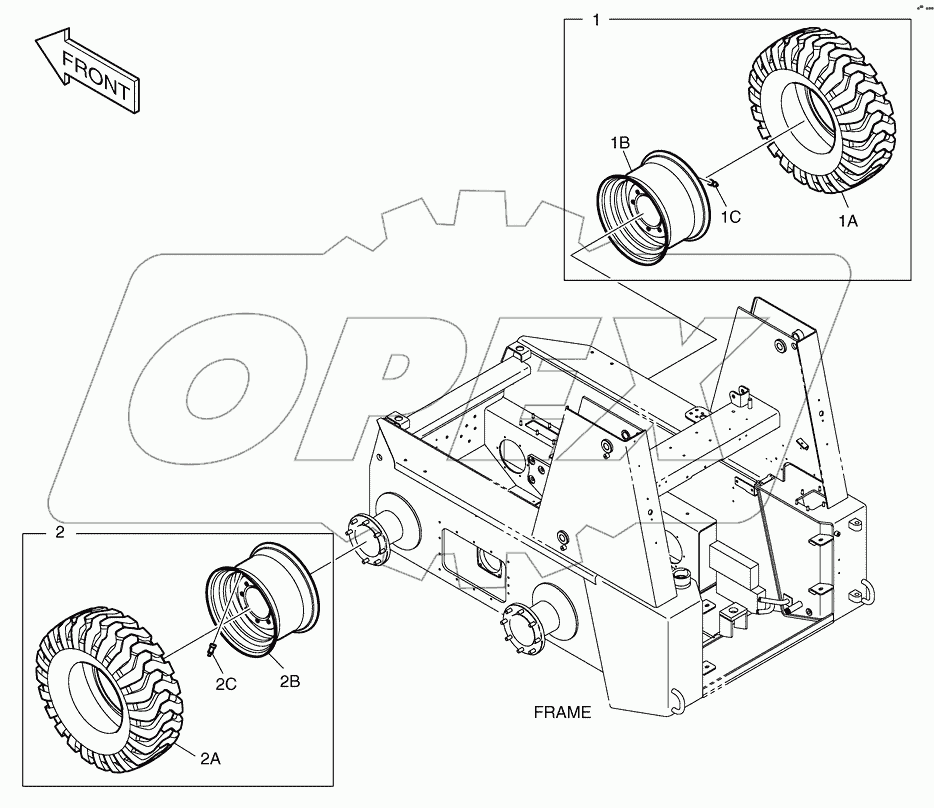 FRONT

1

1B

1C

1A

OPEX

2

2C

2B

2A

FRAME