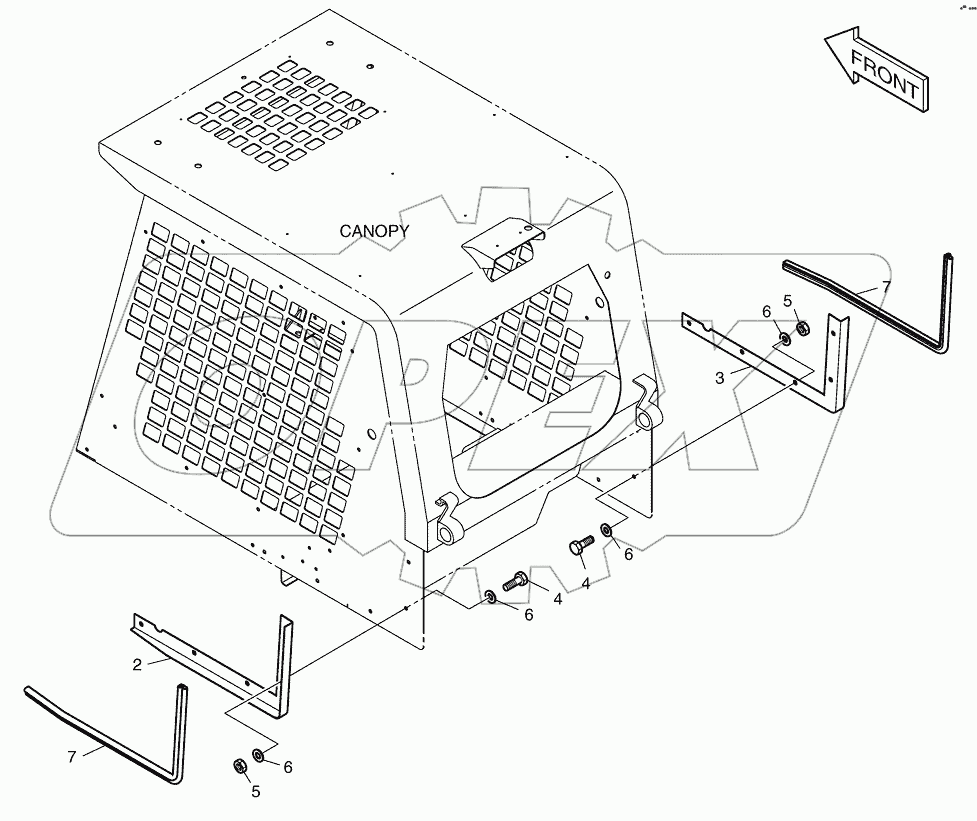 FRONT

CANOPY

7
6 5
3
6
4 4
6
2
7
6
5