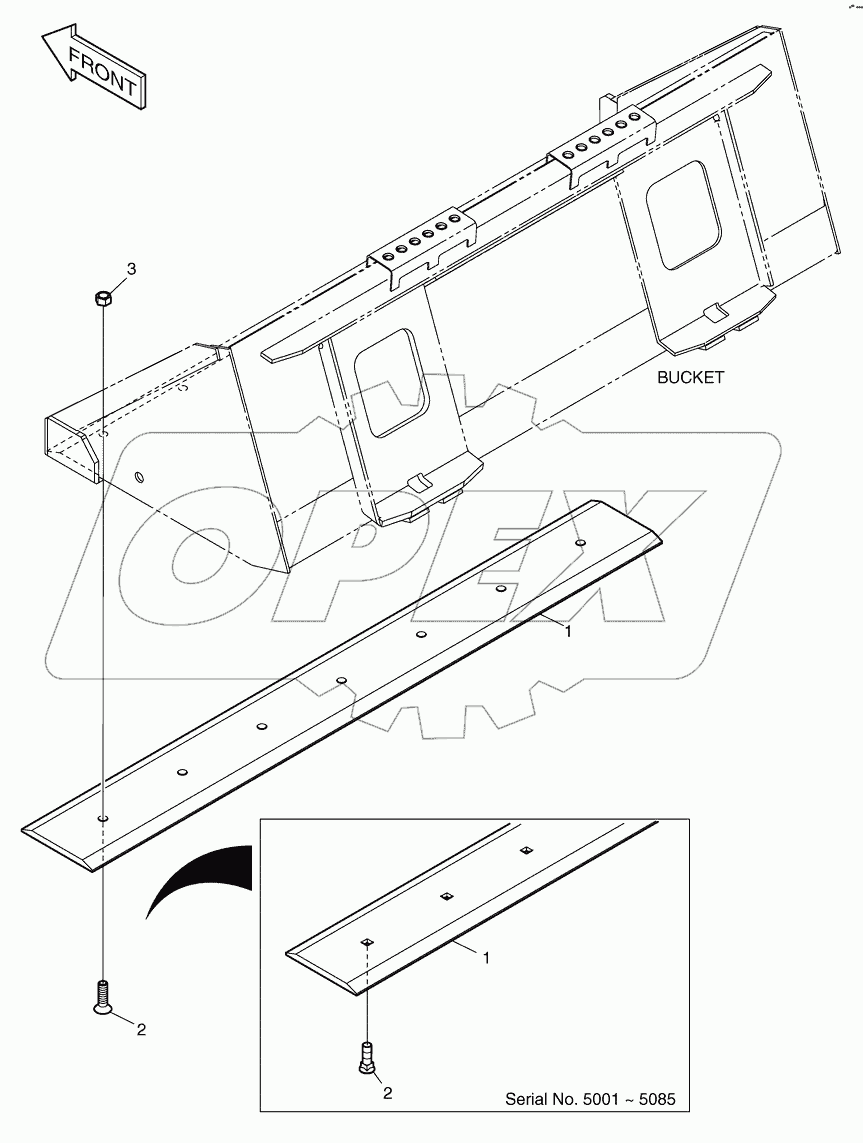 FRONT

3

BUCKET

OPEX

1

2

1

2

Serial No. 5001 ~ 5085