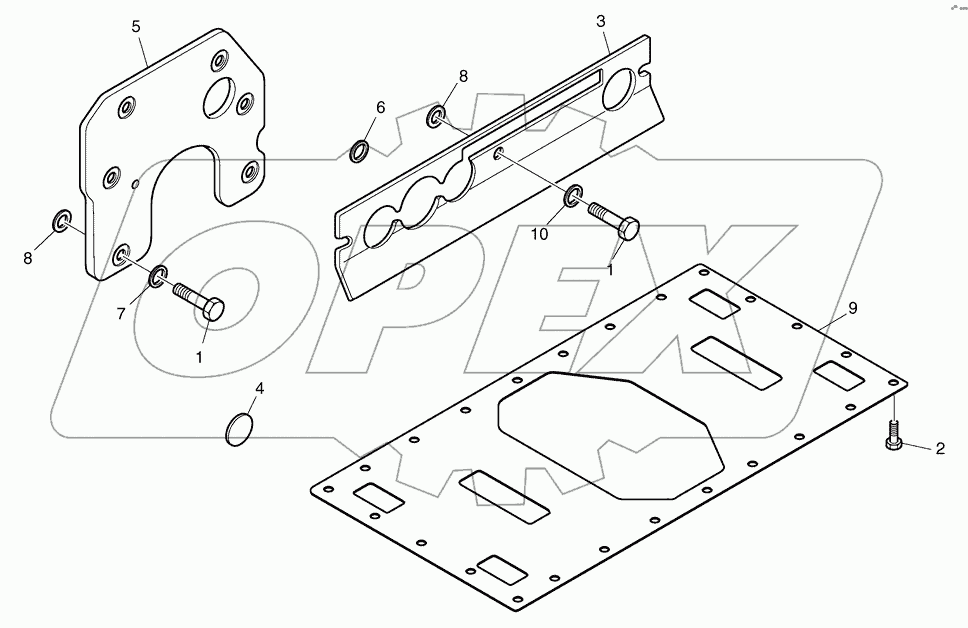 5
3
8
6
8
10
1
7
1
9
4
2
OPEX