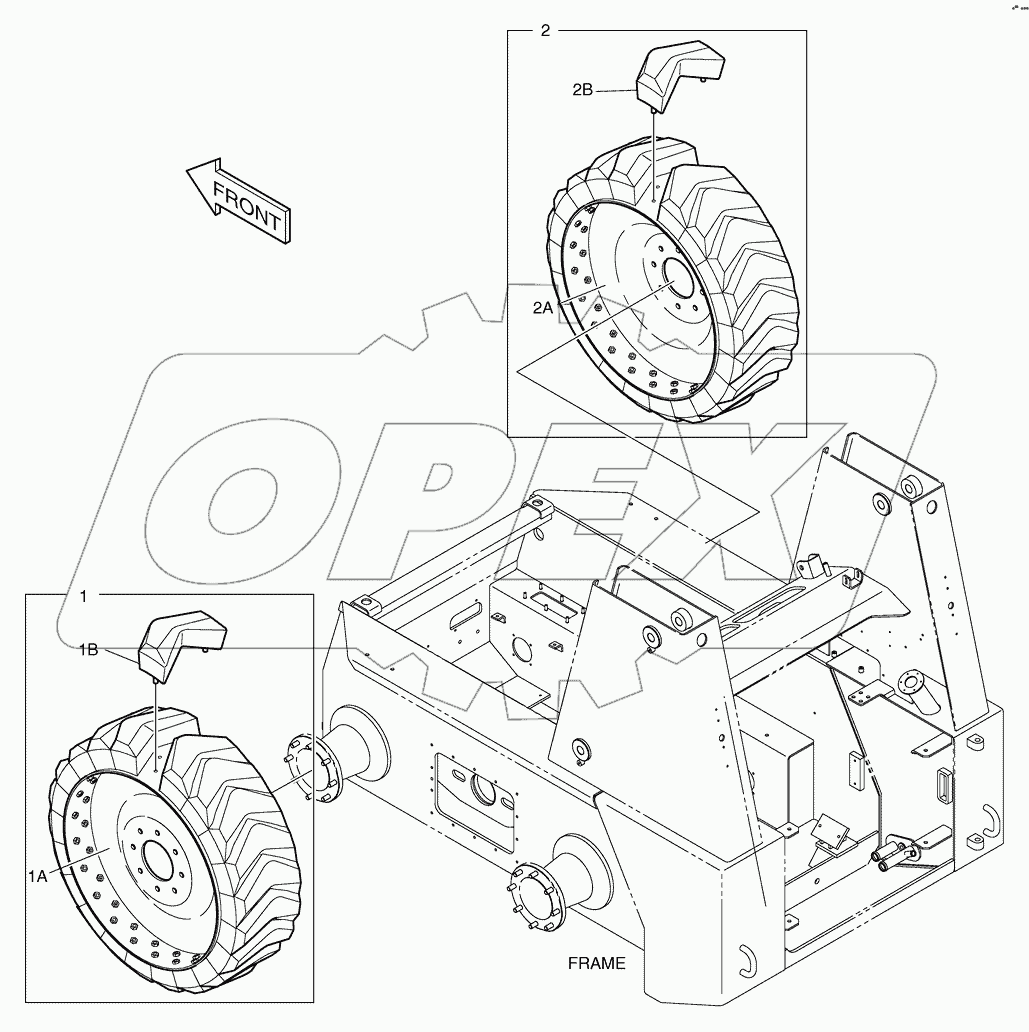 2

2B

FRONT

2A

OPEX

1

1B

1A

FRAME