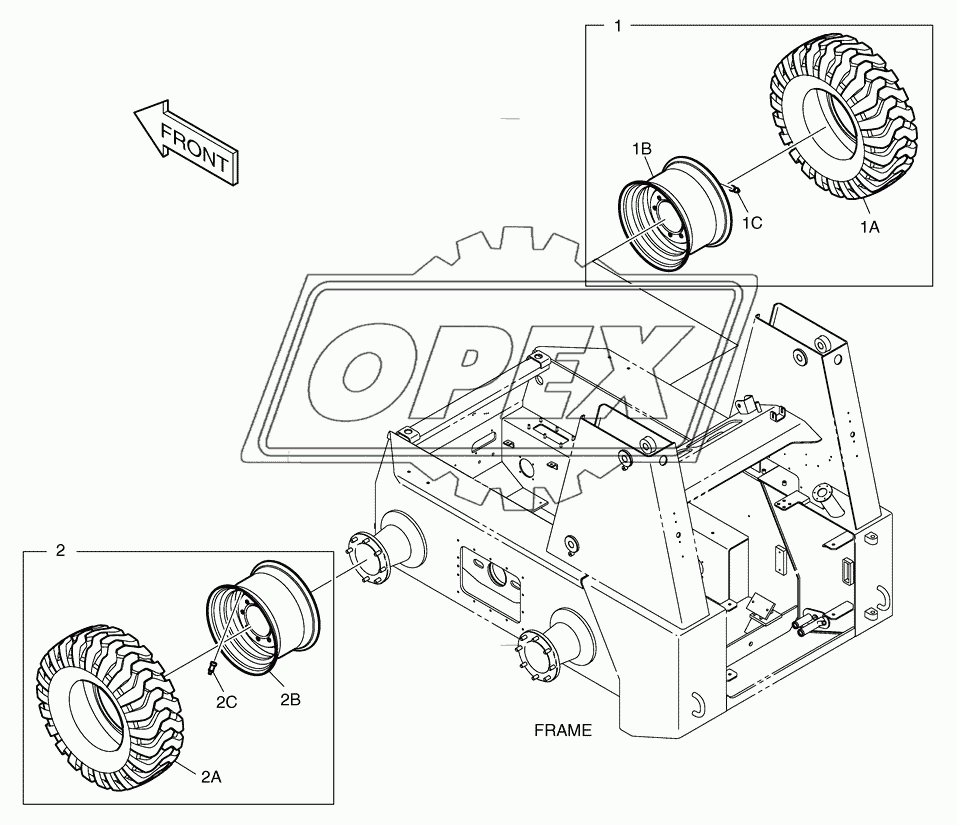 1

FRONT

1B

1C

1A

OPEX

2

2C

2B

2A

FRAME