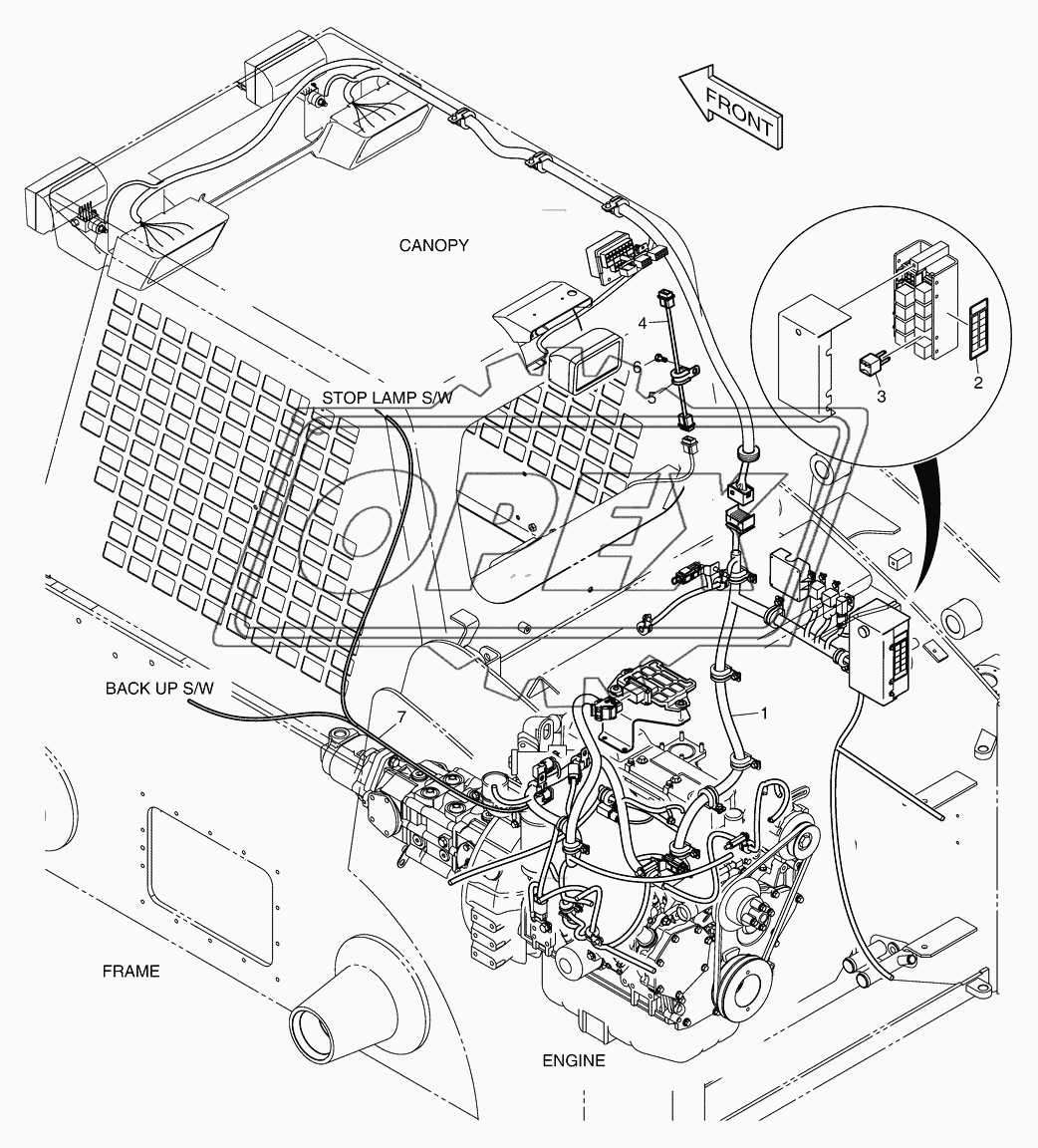 FRONT

CANOPY

4

6

5

3

2

STOP LAMP S/W

OPEX

BACK UP S/W

7

1

FRAME

ENGINE