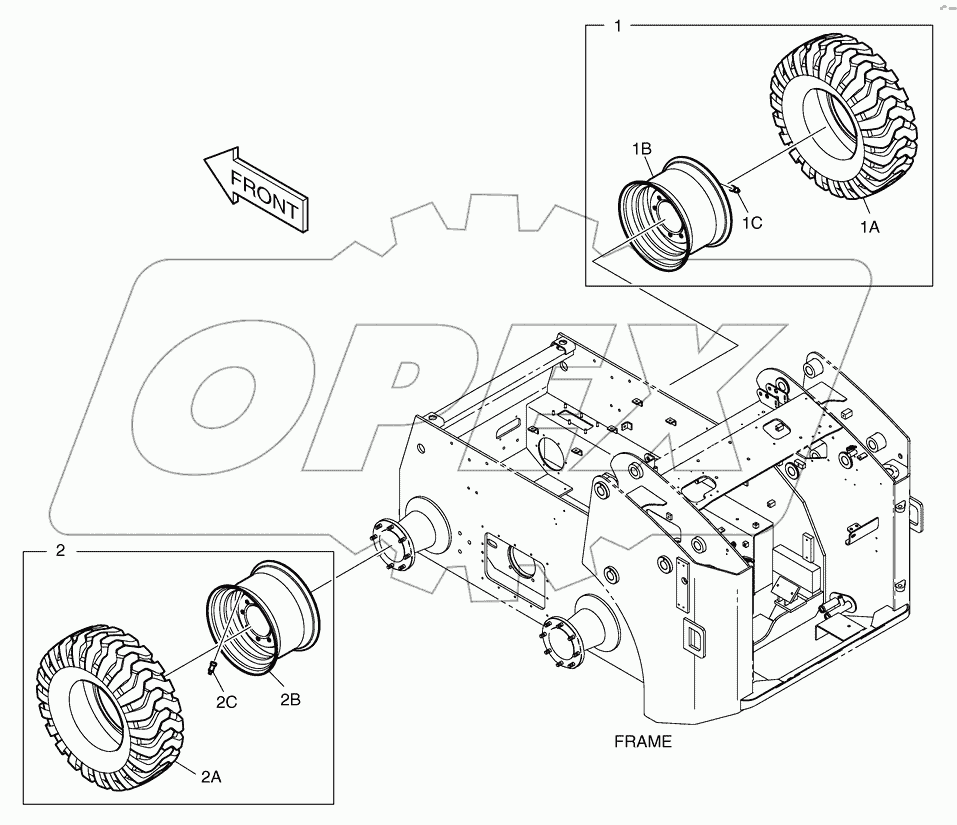 1
1B
1C
1A
FRONT
OPEX
2
2C
2B
2A
FRAME