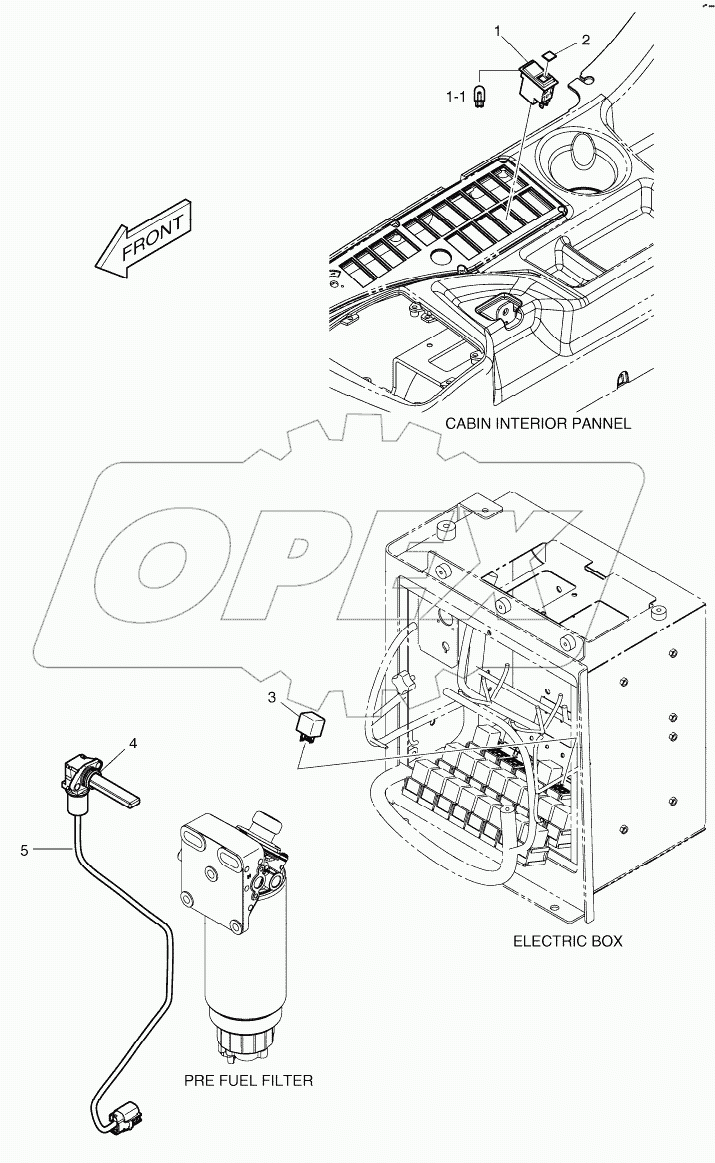 1
2
1-1
FRONT
CABIN INTERIOR PANNEL
OPEX
3
4
5
ELECTRIC BOX
PRE FUEL FILTER