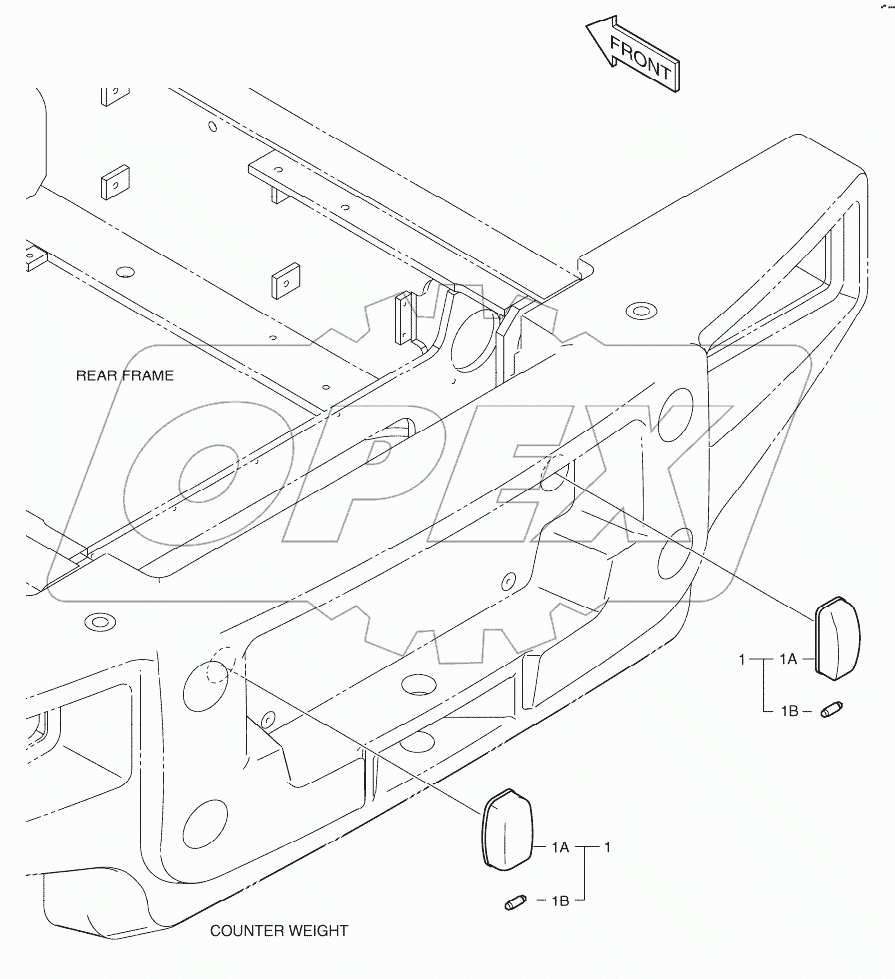 FRONT

REAR FRAME

OPEX

1
1A
1B

1A
1
1B

COUNTER WEIGHT