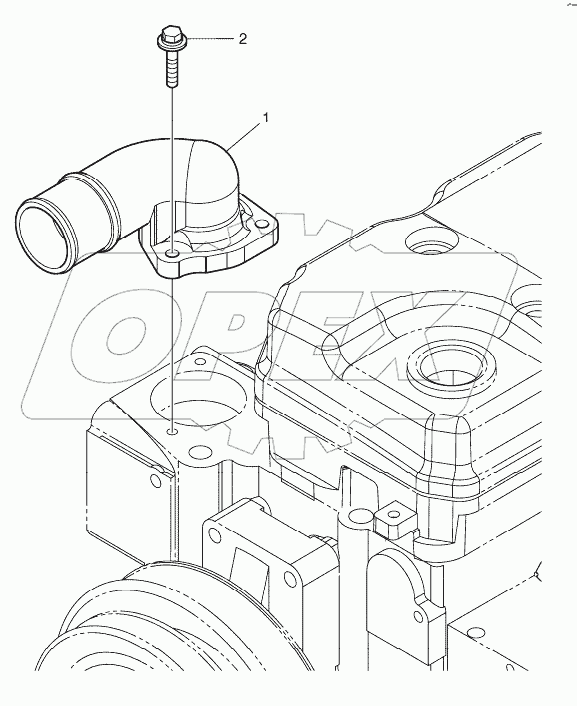 2

1

OPEX