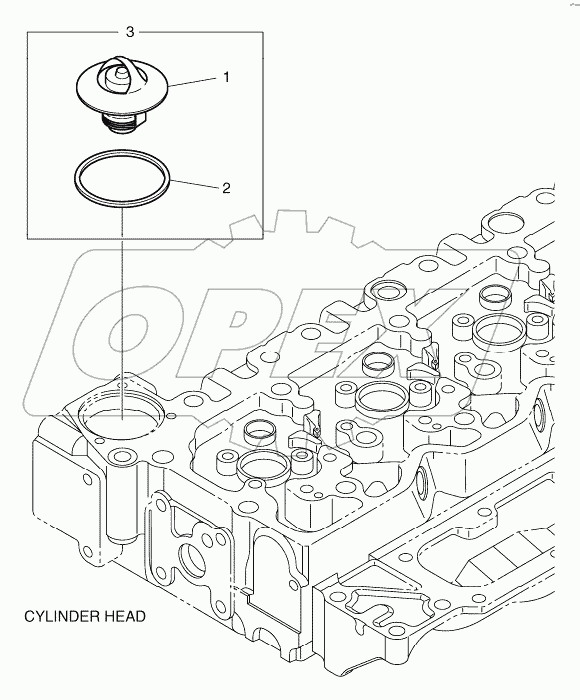 3
1
2
OPEX
CYLINDER HEAD