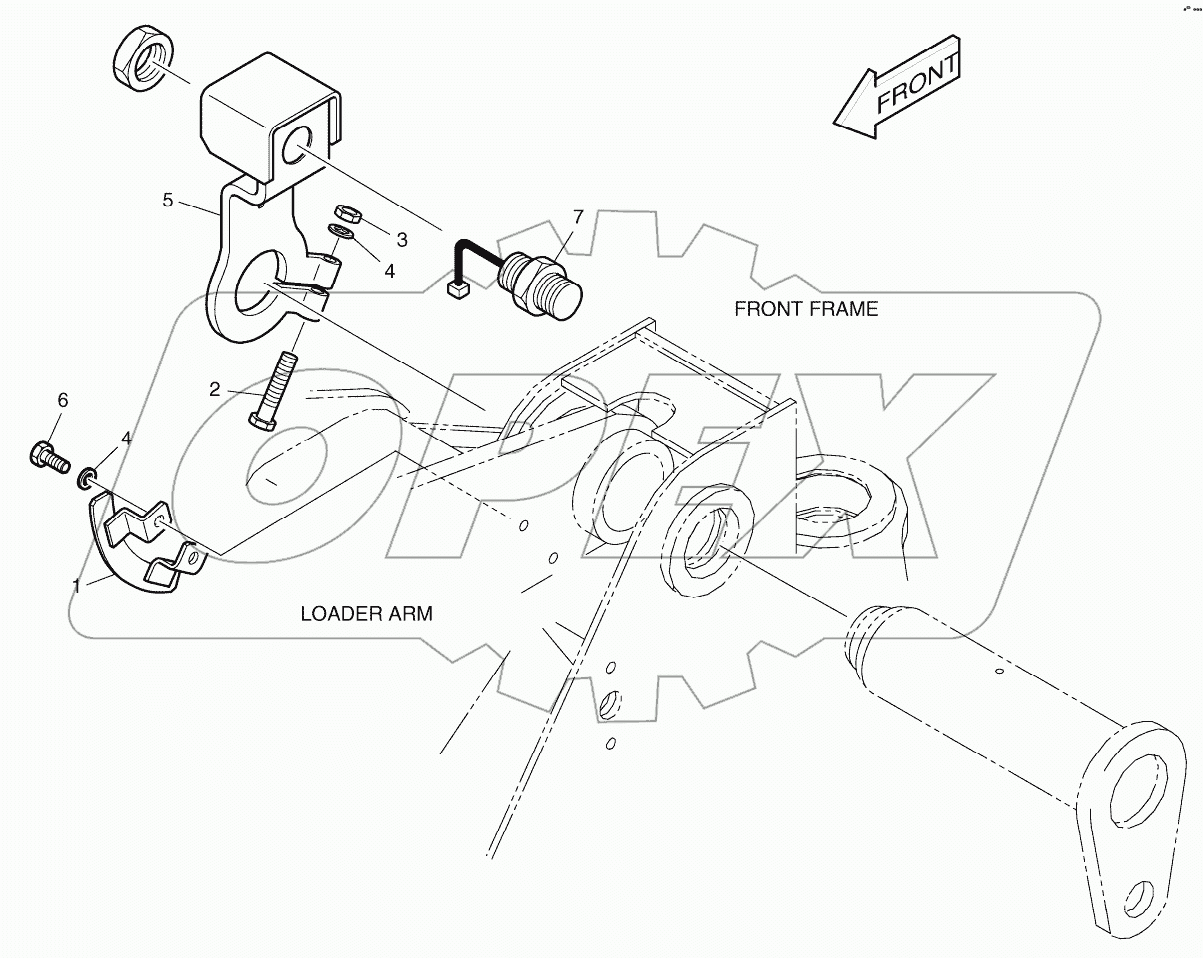 FRONT

5

3

4

7

FRONT FRAME

2

6

4

1

LOADER ARM

OPEX