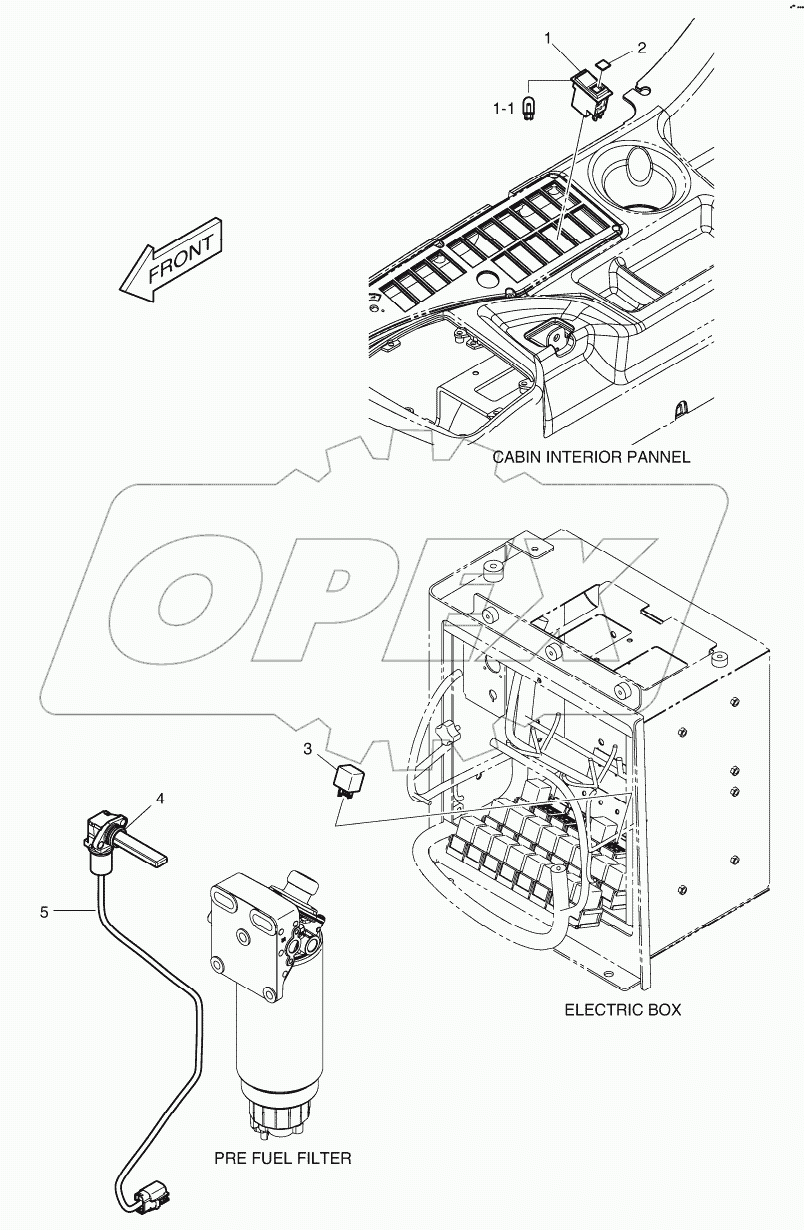 1
2
1-1
FRONT
CABIN INTERIOR PANNEL
OPEX
3
4
5
ELECTRIC BOX
PRE FUEL FILTER