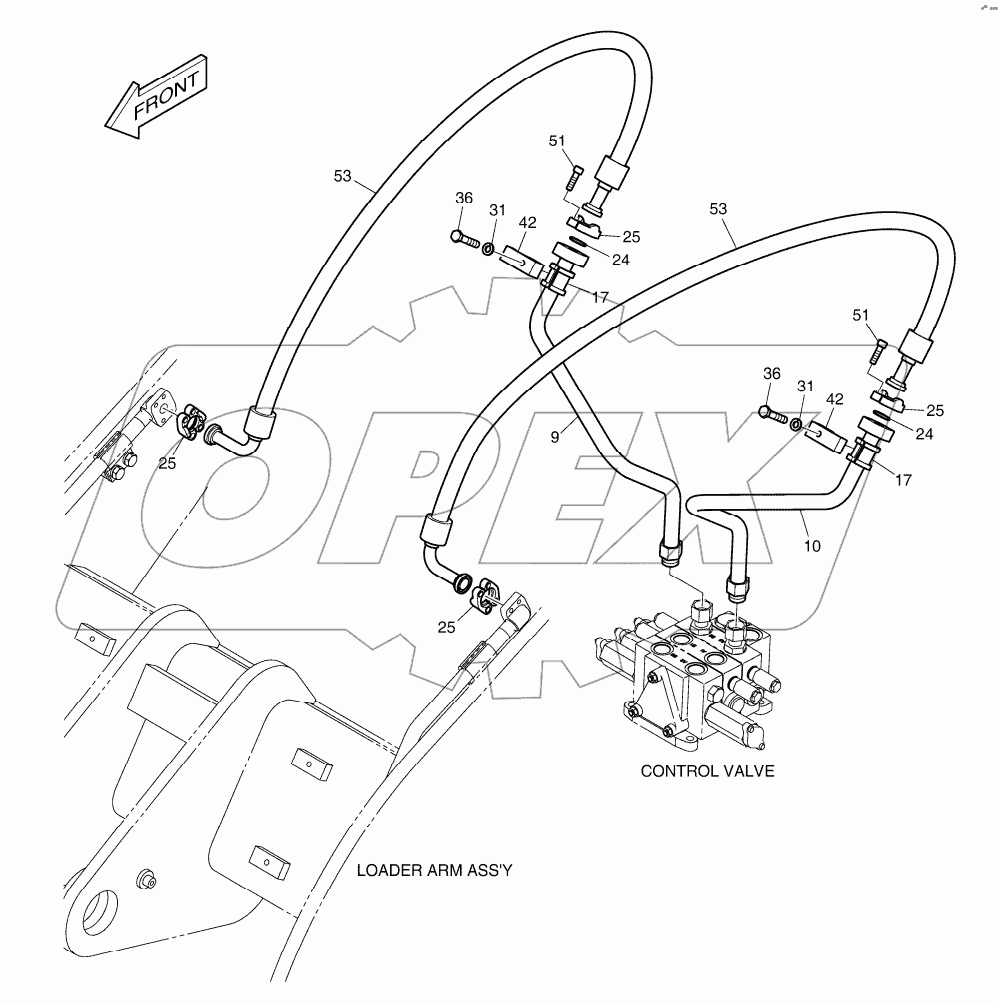 FRONT

53

51

36

31

42

25

24

17

53

51

36

31

42

25

24

17

9

10

25

25

OPEX

CONTROL VALVE

LOADER ARM ASS'Y